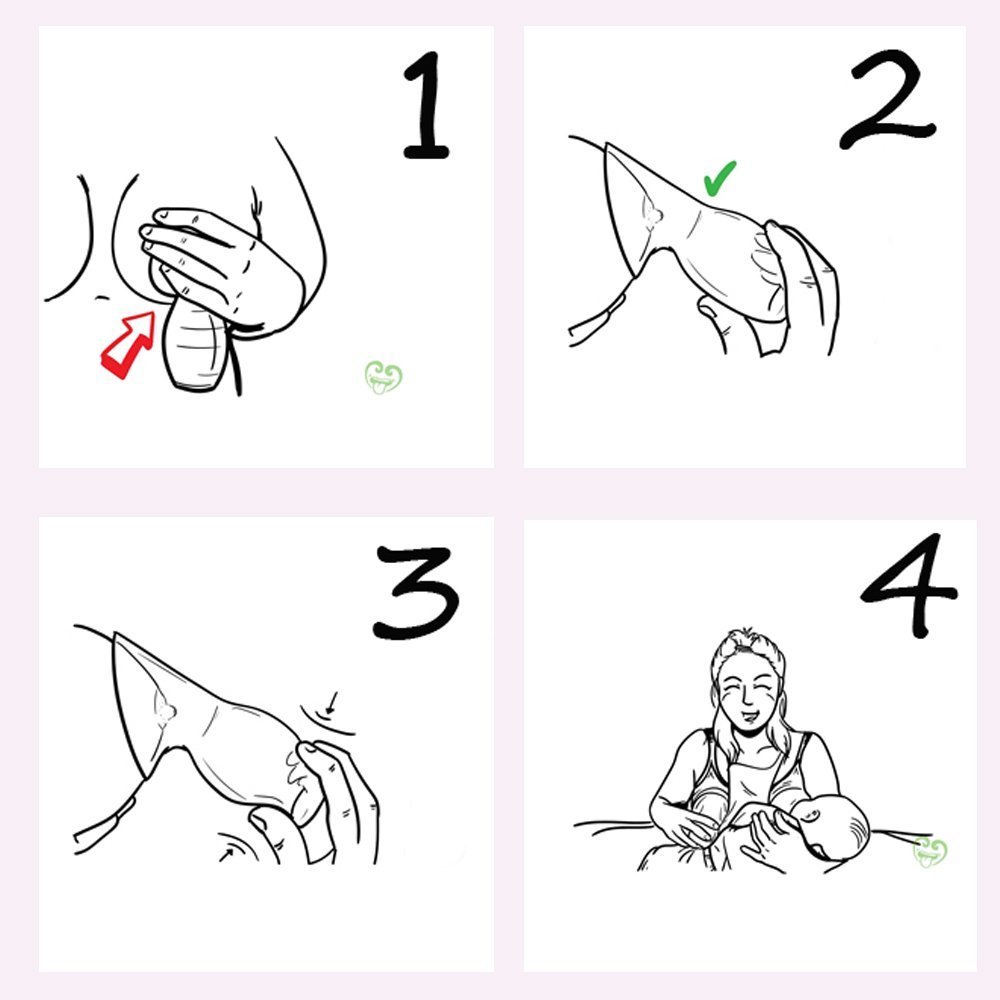 1

2

3

4